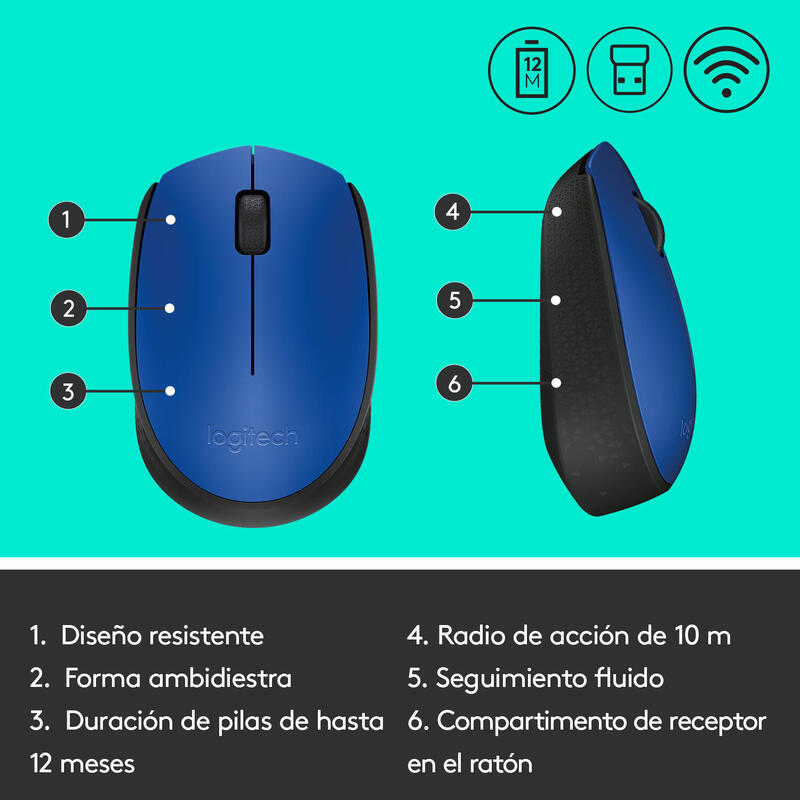 12 M

1

2

3

logitech

4

5

6

1. Diseño resistente
2. Forma ambidiestra
3. Duración de pilas de hasta 12 meses

4. Radio de acción de 10 m
5. Seguimiento fluido
6. Compartimento de receptor en el ratón